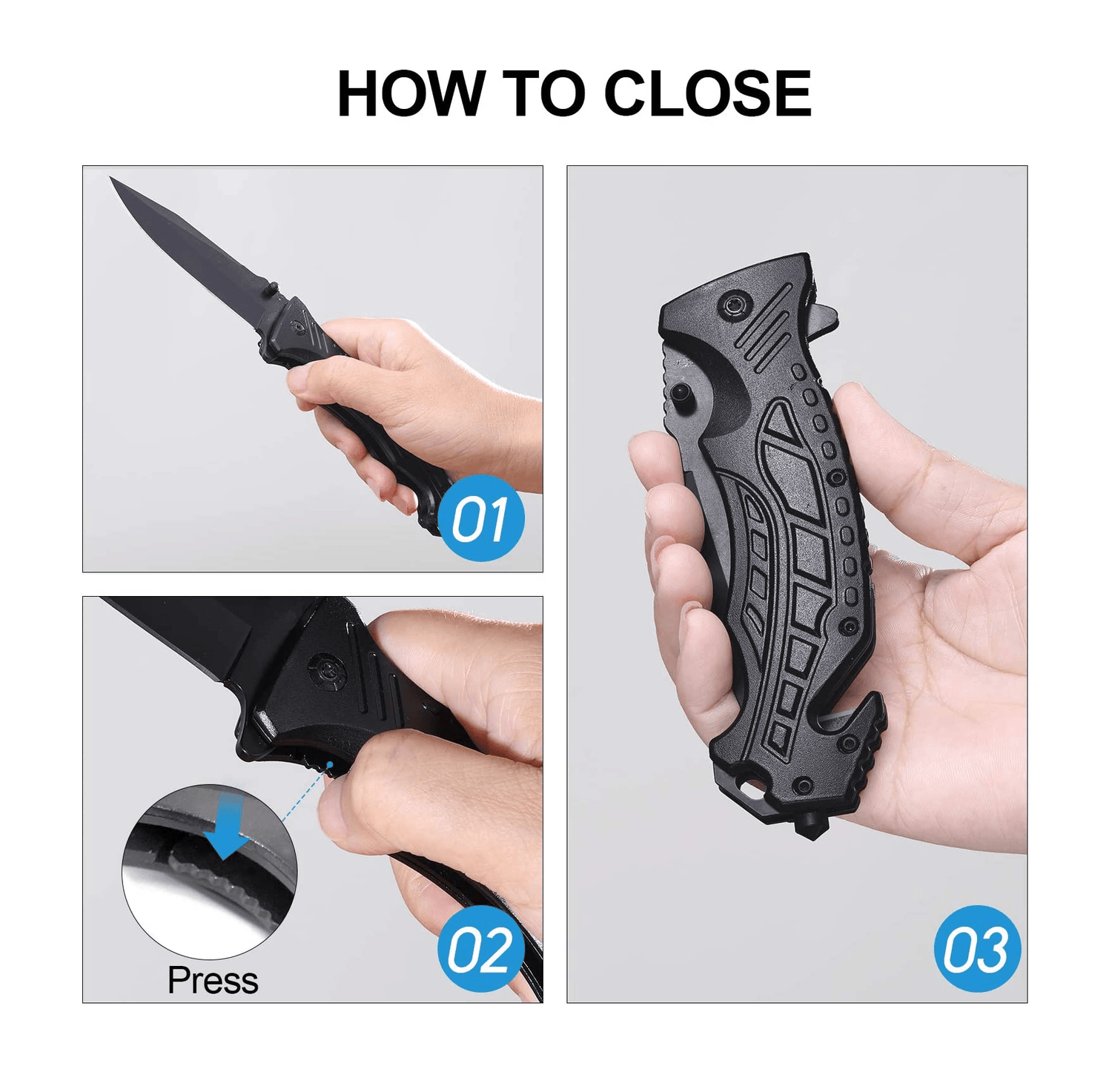 HOW TO CLOSE

01

Press

02

03