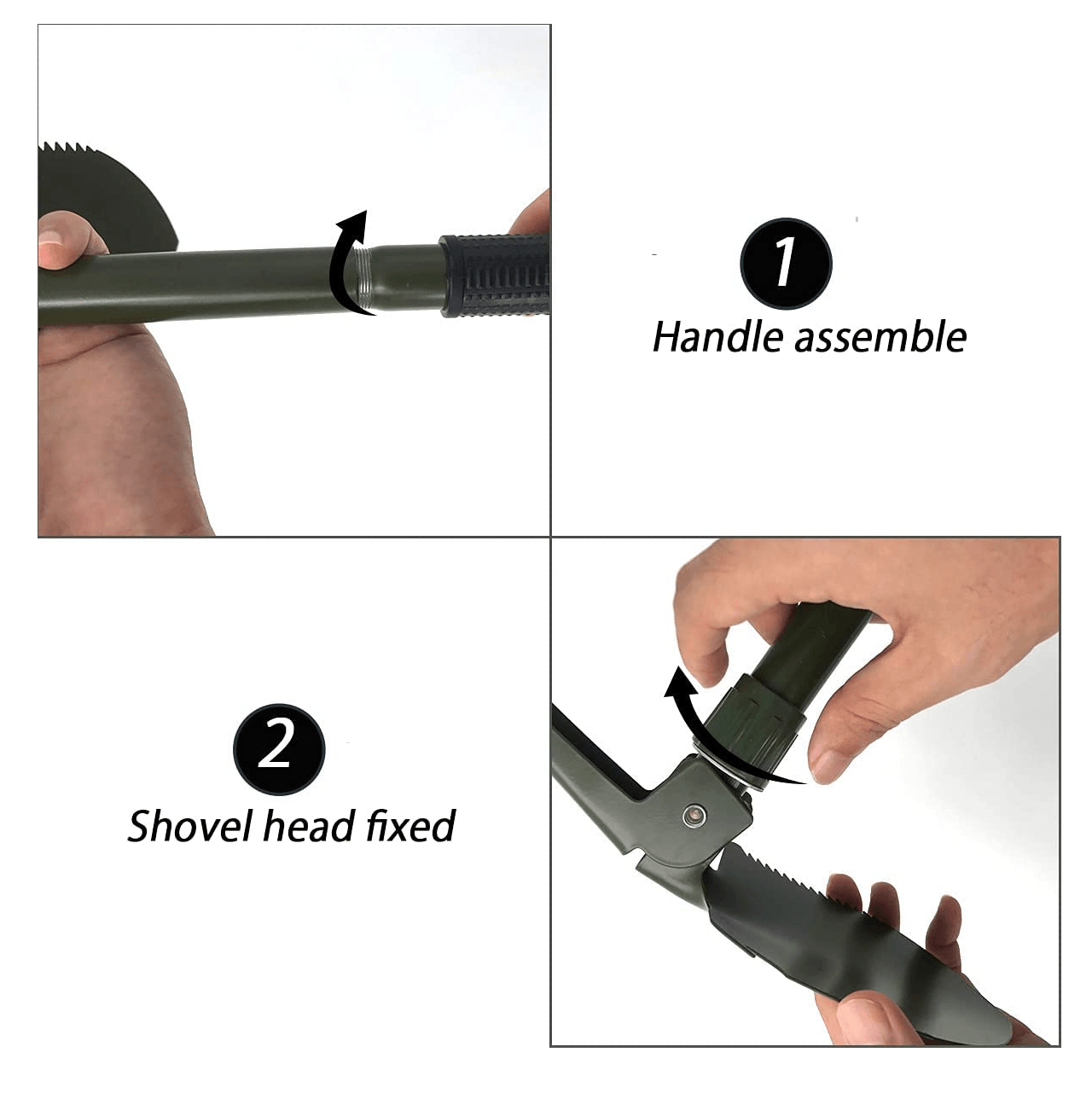 1

Handle assemble

2

Shovel head fixed