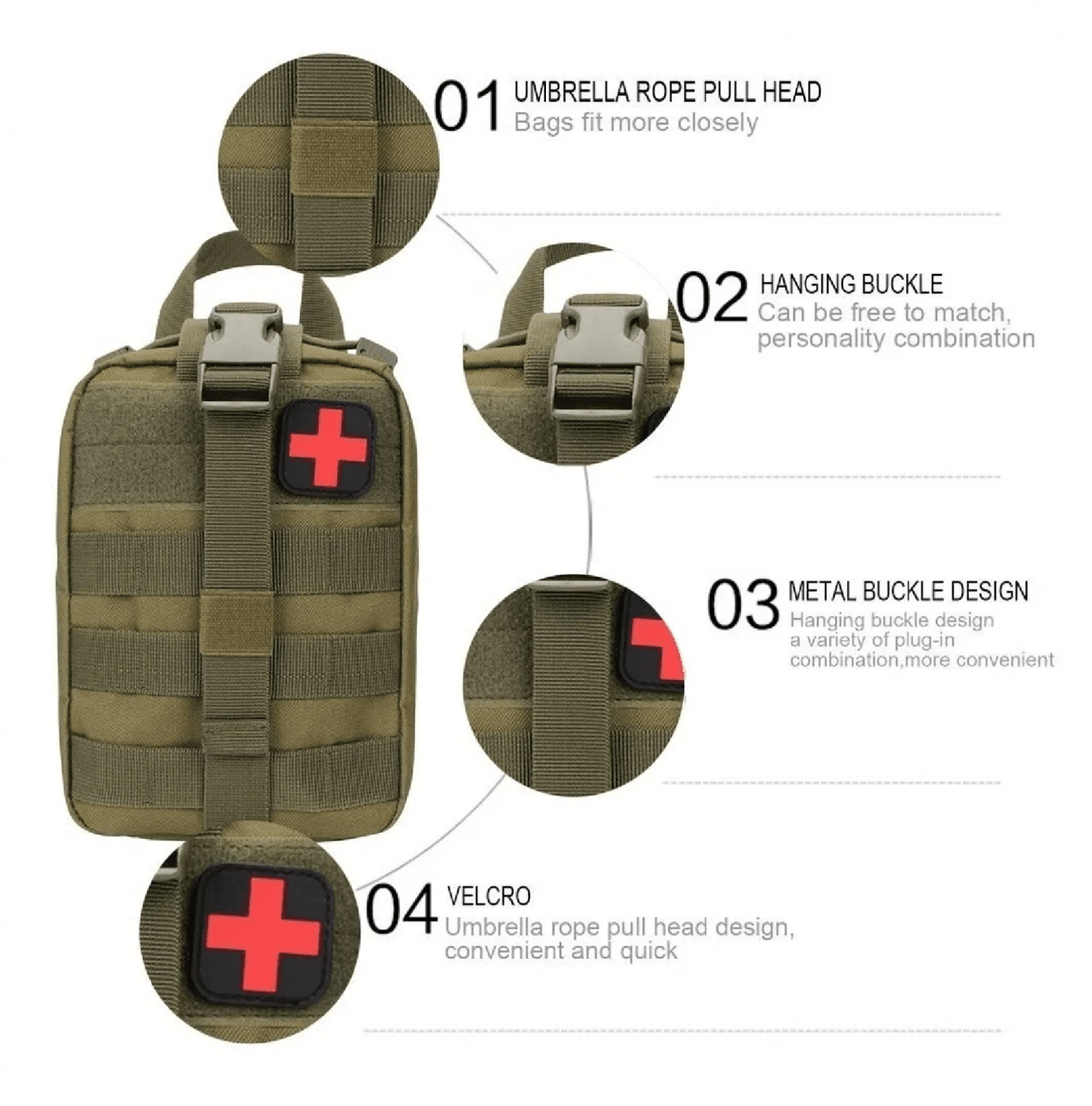 01 UMBRELLA ROPE PULL HEAD
Bags fit more closely

02 HANGING BUCKLE
Can be free to match, personality combination

03 METAL BUCKLE DESIGN
Hanging buckle design a variety of plug-in combination,more convenient

04 VELCRO
Umbrella rope pull head design, convenient and quick