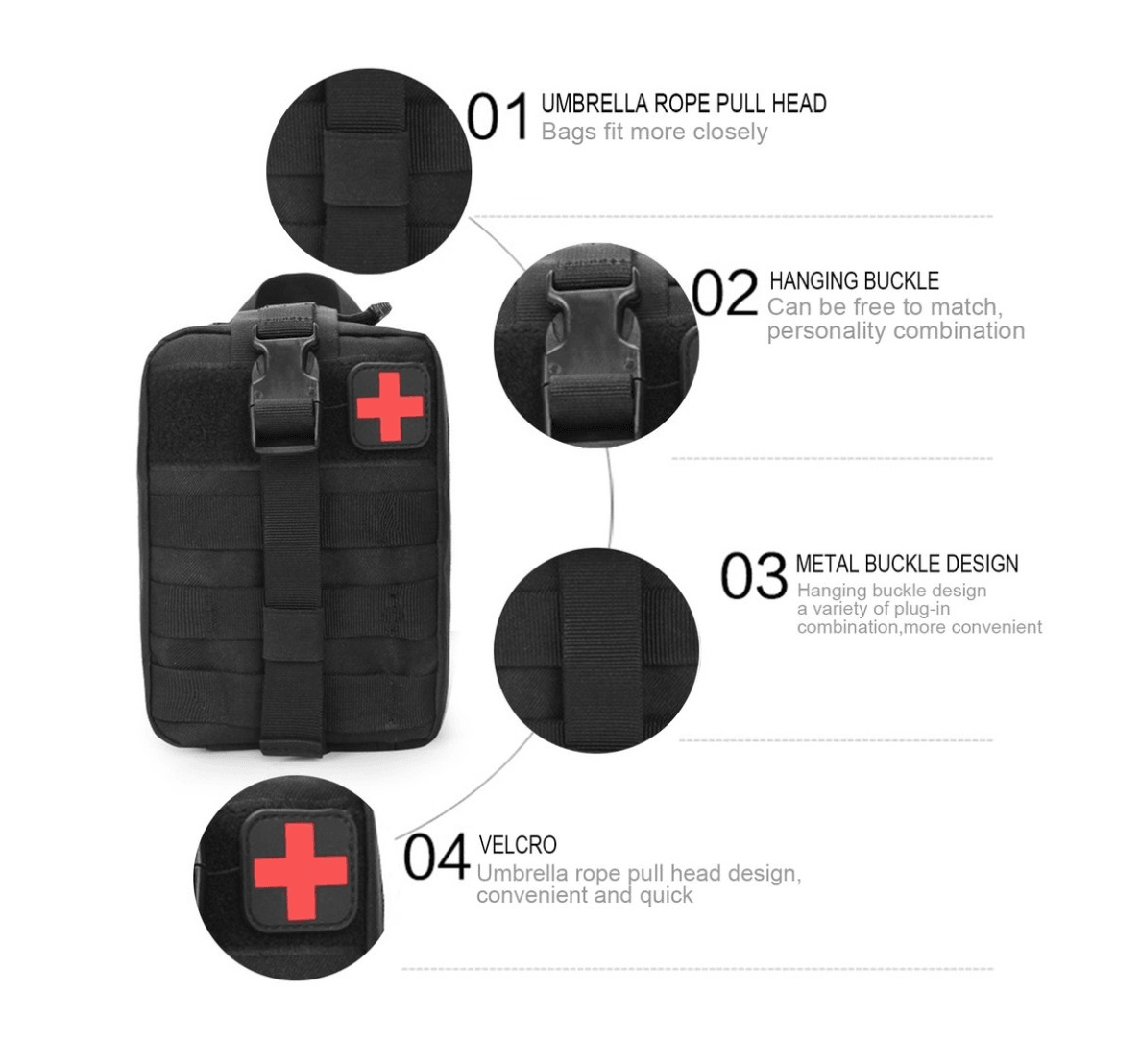 01 UMBRELLA ROPE PULL HEAD
Bags fit more closely

02 HANGING BUCKLE
Can be free to match, personality combination

03 METAL BUCKLE DESIGN
Hanging buckle design a variety of plug-in combination,more convenient

04 VELCRO
Umbrella rope pull head design, convenient and quick