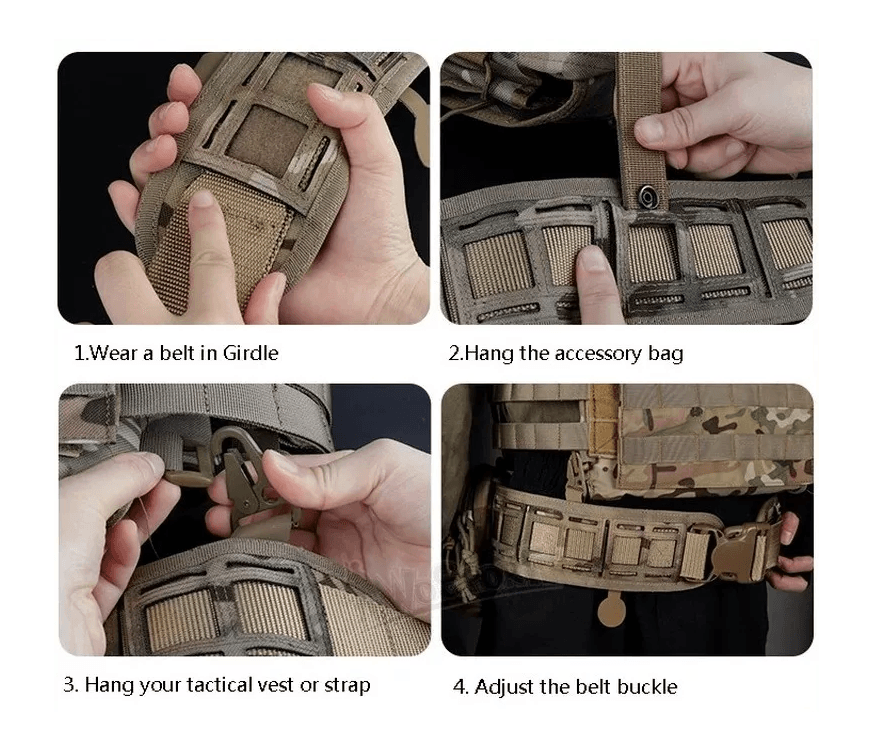 1.Wear a belt in Girdle

2.Hang the accessory bag

3. Hang your tactical vest or strap

4. Adjust the belt buckle