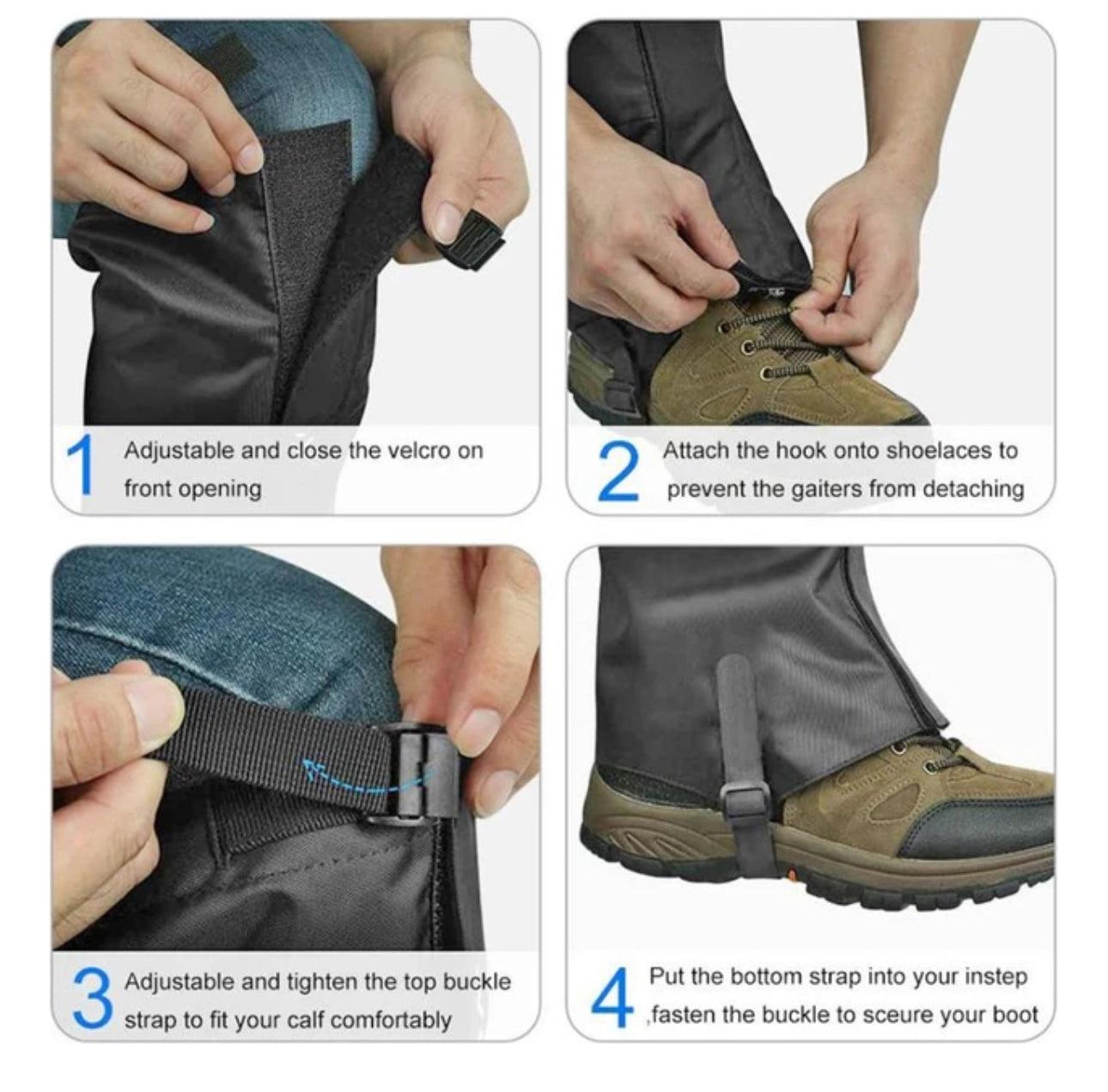 1 Adjustable and close the velcro on front opening

2 Attach the hook onto shoelaces to prevent the gaiters from detaching

3 Adjustable and tighten the top buckle strap to fit your calf comfortably

4 Put the bottom strap into your instep ,fasten the buckle to sceure your boot