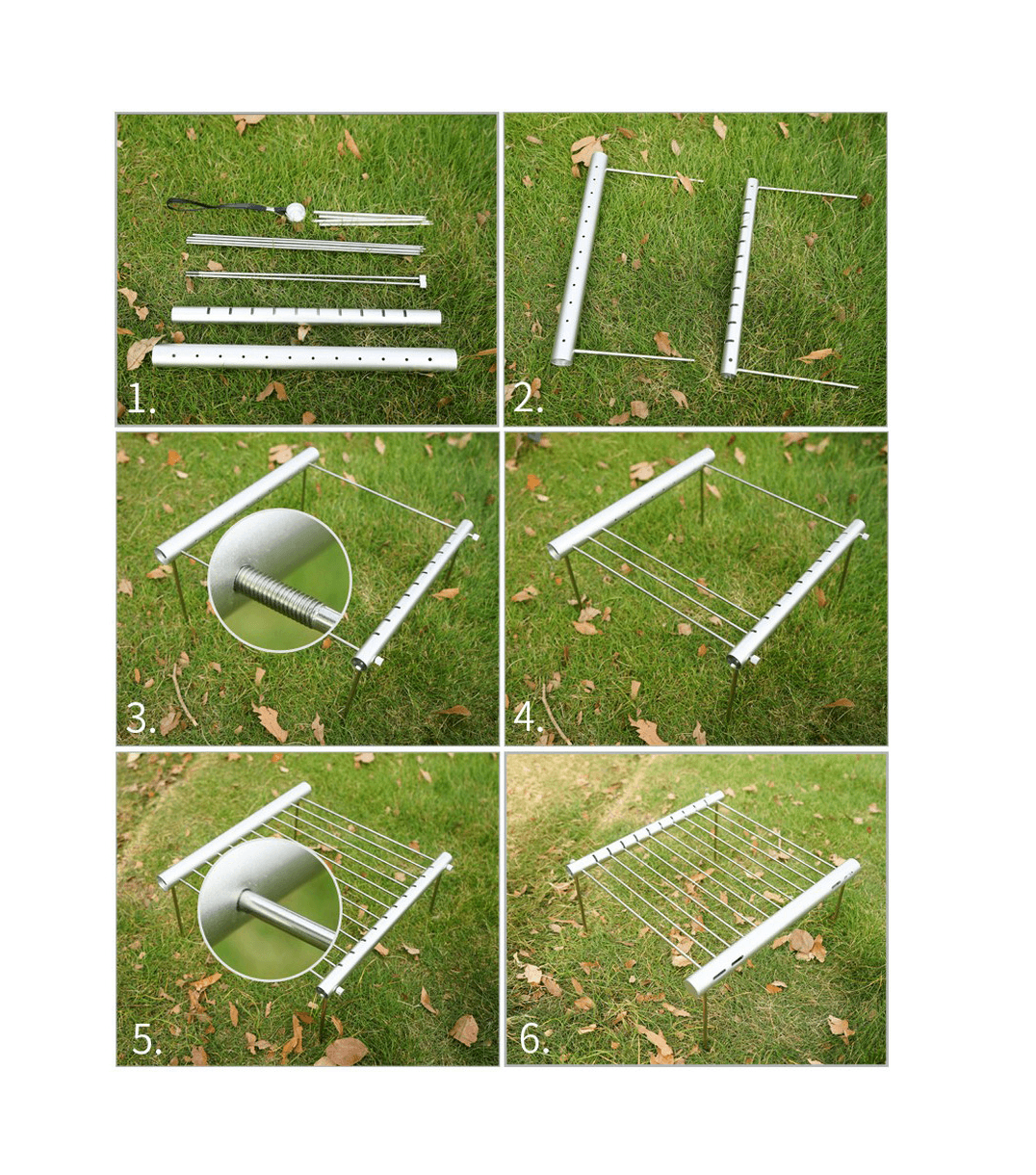 1.

2.

3.

4.

5.

6.