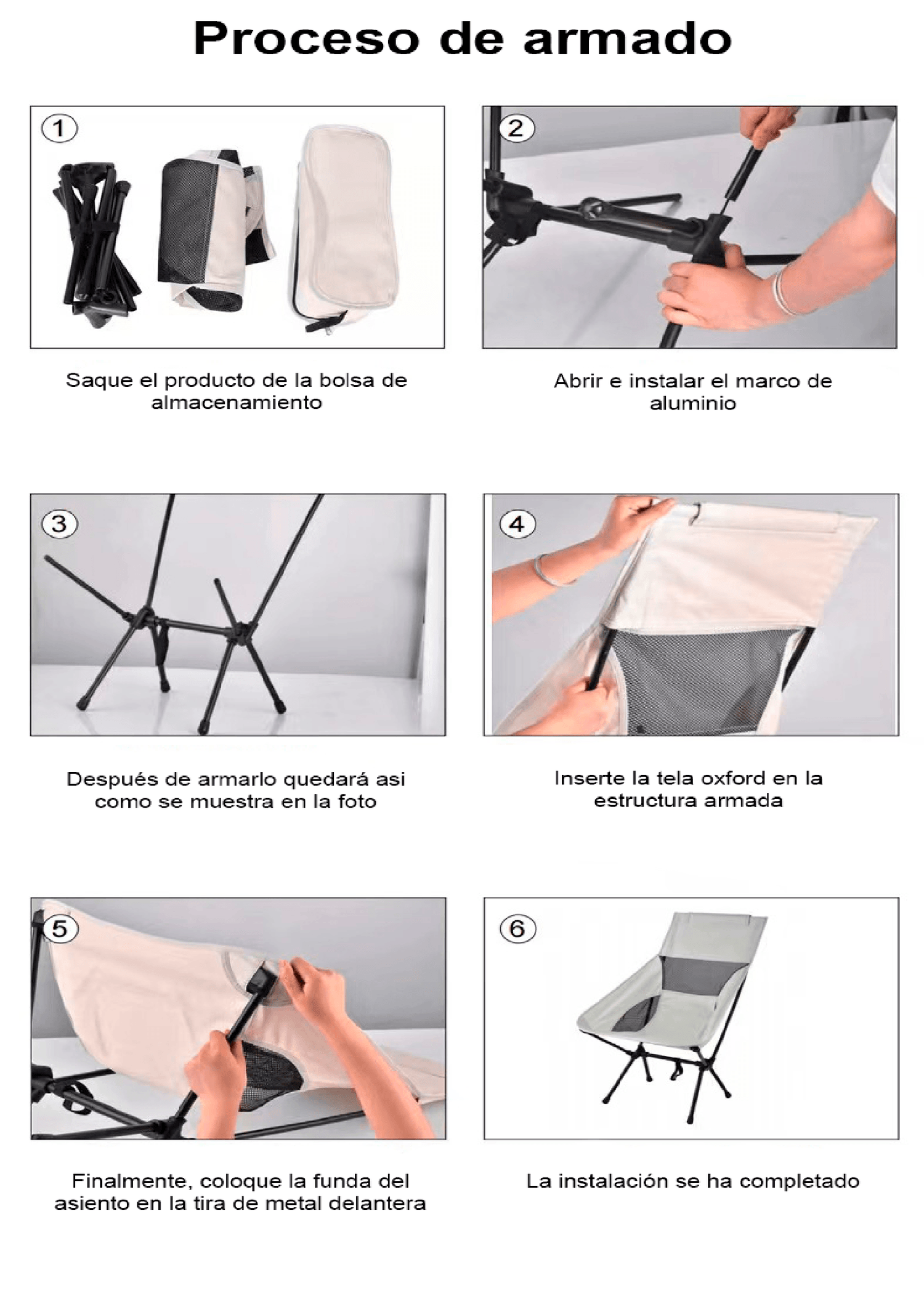 Proceso de armado

1

Saque el producto de la bolsa de almacenamiento

2

Abrir e instalar el marco de aluminio

3

Después de armarlo quedará asi como se muestra en la foto

4

Inserte la tela oxford en la estructura armada

5

Finalmente, coloque la funda del asiento en la tira de metal delantera

6

La instalación se ha completado