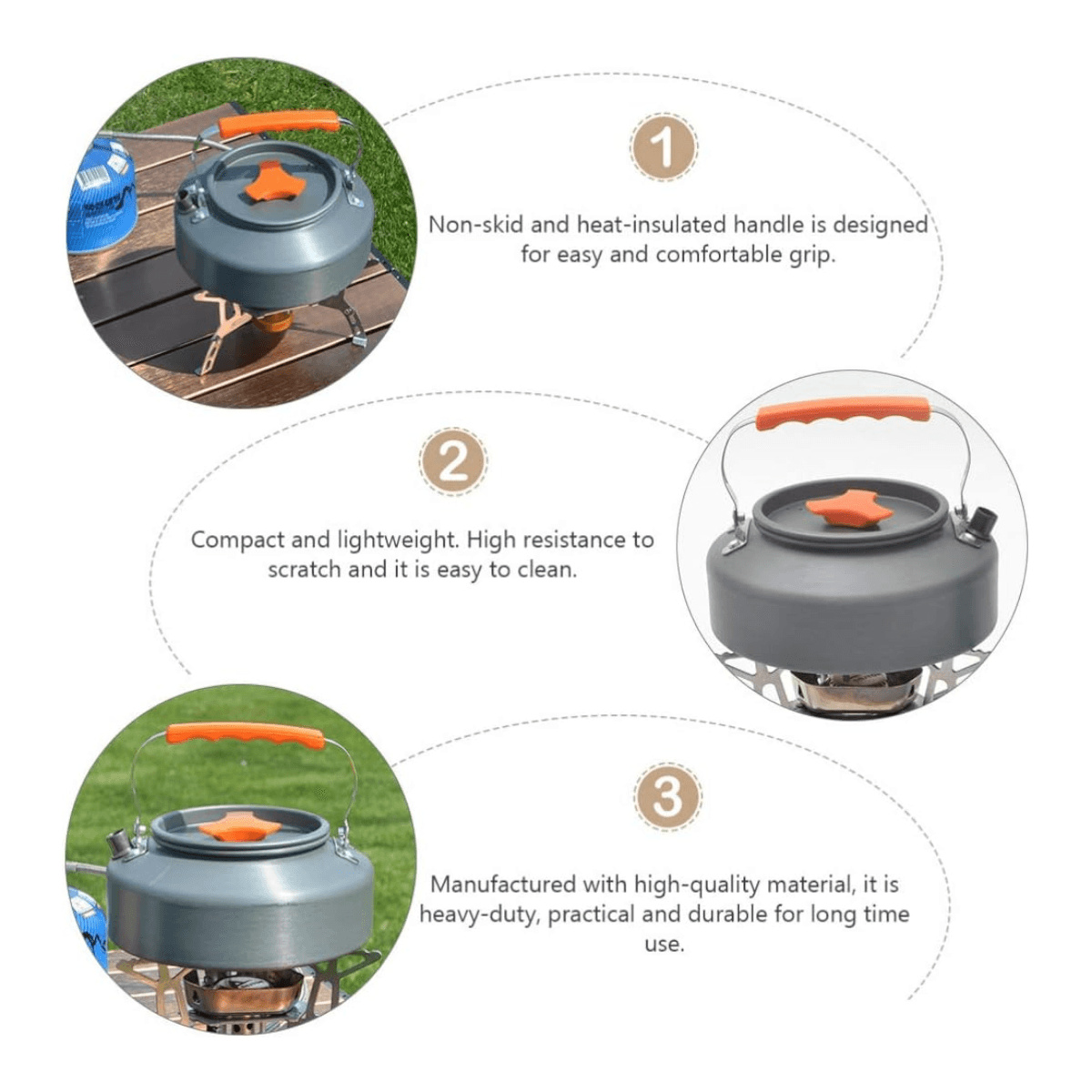 1

Non-skid and heat-insulated handle is designed for easy and comfortable grip.

2

Compact and lightweight. High resistance to scratch and it is easy to clean.

3

Manufactured with high-quality material, it is heavy-duty, practical and durable for long time use.