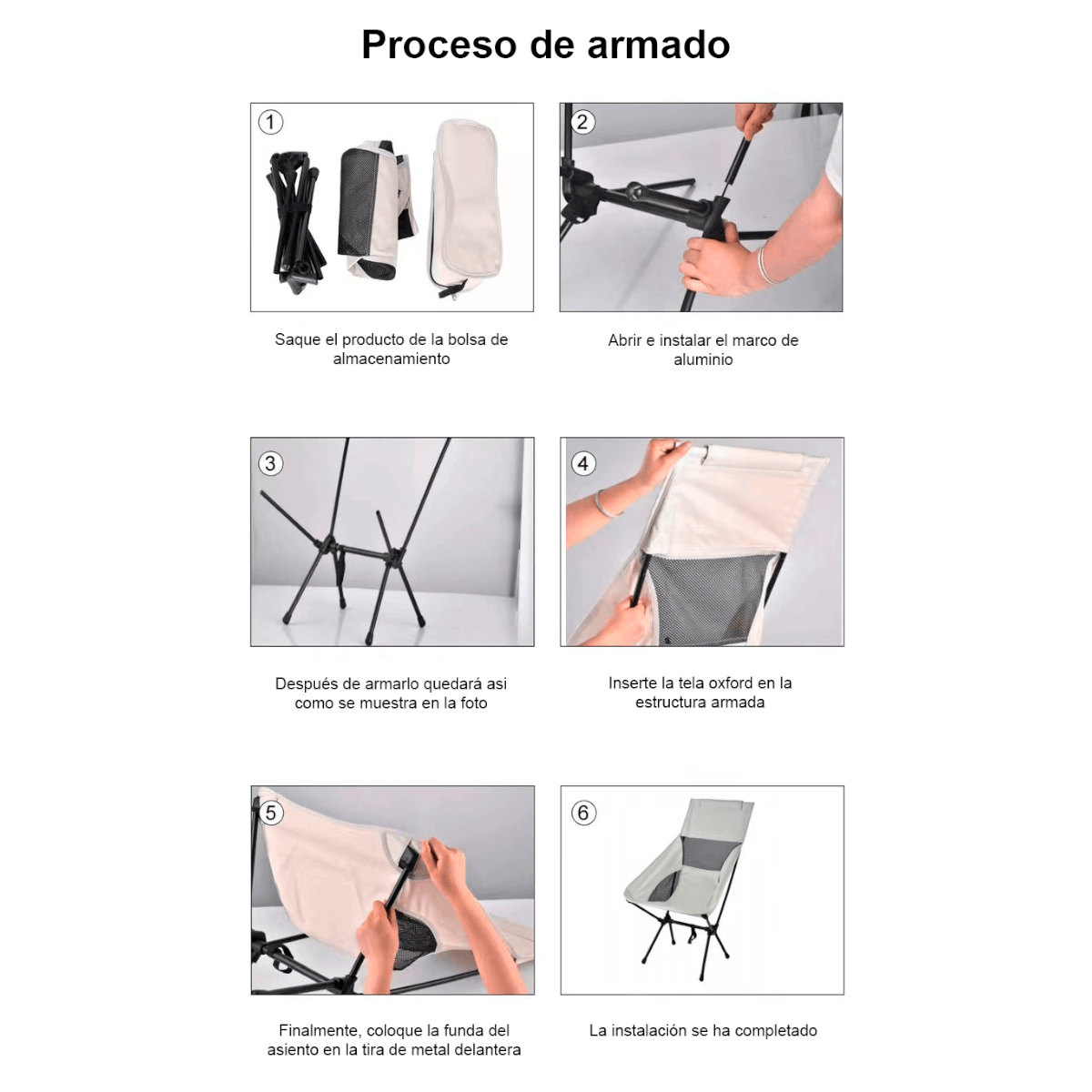 Proceso de armado

1

Saque el producto de la bolsa de almacenamiento

2

Abrir e instalar el marco de aluminio

3

Después de armarlo quedará asi como se muestra en la foto

4

Inserte la tela oxford en la estructura armada

5

Finalmente, coloque la funda del asiento en la tira de metal delantera

6

La instalación se ha completado