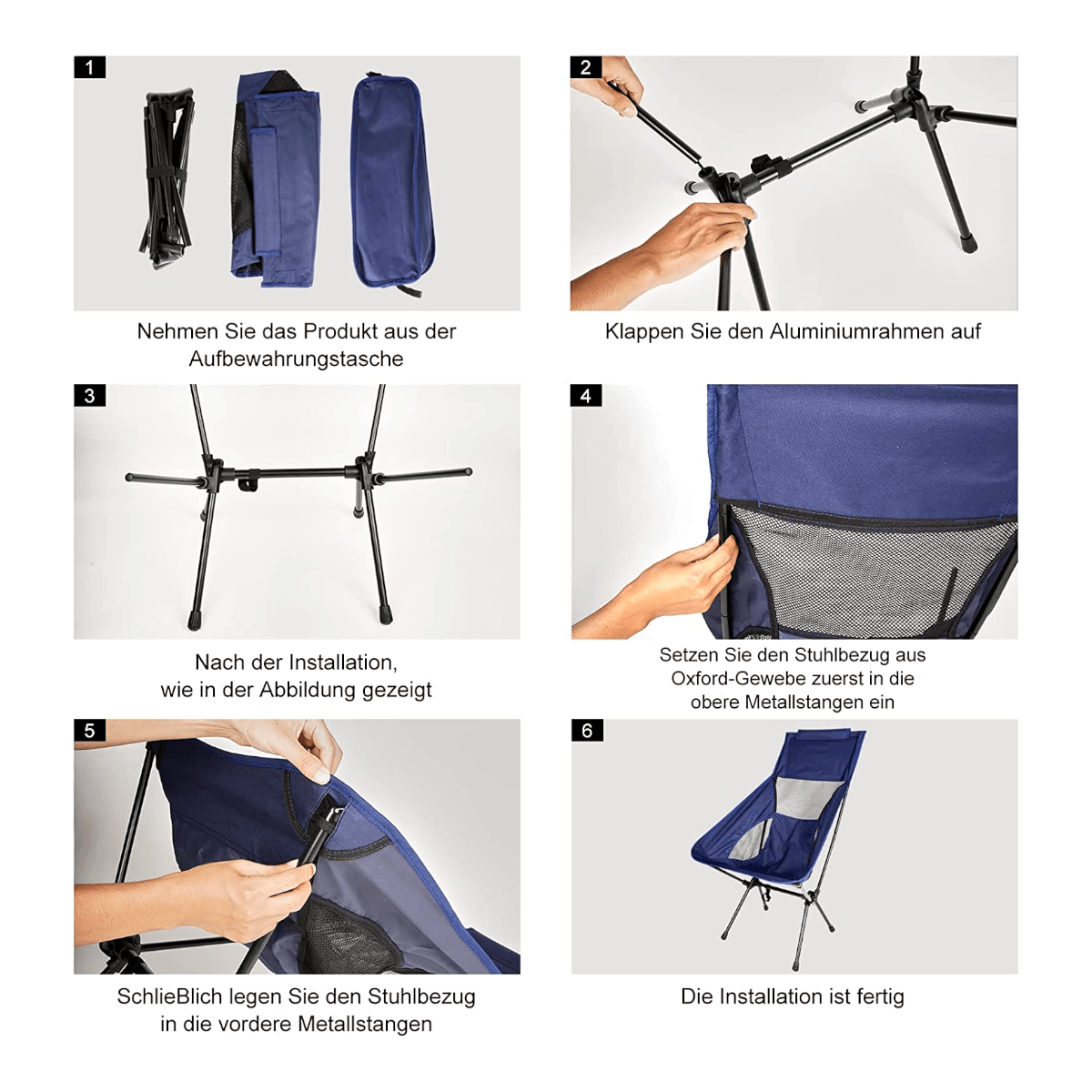 1

Nehmen Sie das Produkt aus der Aufbewahrungstasche

2

Klappen Sie den Aluminiumrahmen auf

3

Nach der Installation, wie in der Abbildung gezeigt

4

Setzen Sie den Stuhlbezug aus Oxford-Gewebe zuerst in die obere Metallstangen ein

5

SchlieBlich legen Sie den Stuhlbezug in die vordere Metallstangen

6

Die Installation ist fertig