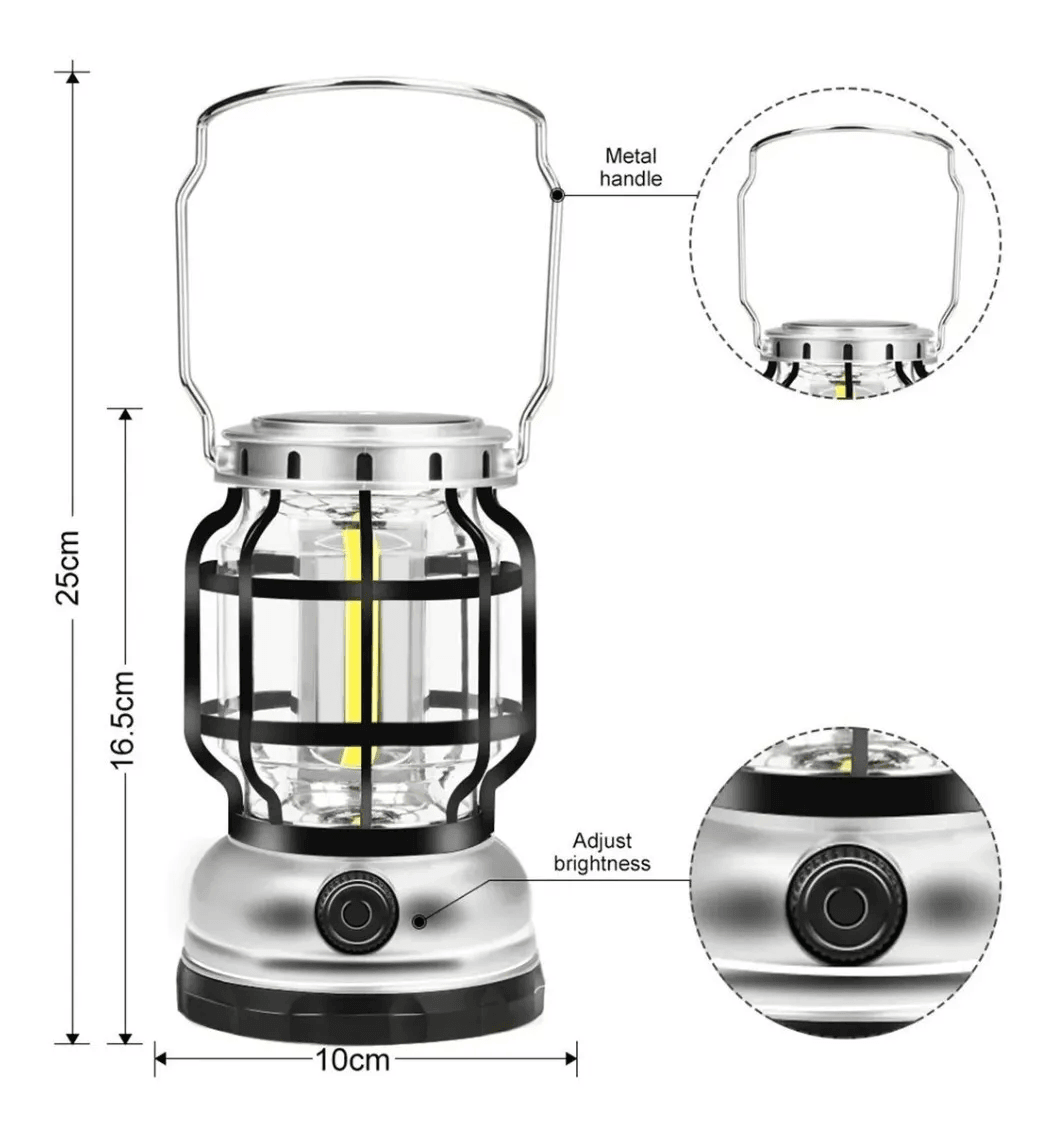 25cm

16.5cm

Metal handle

Adjust brightness

10cm