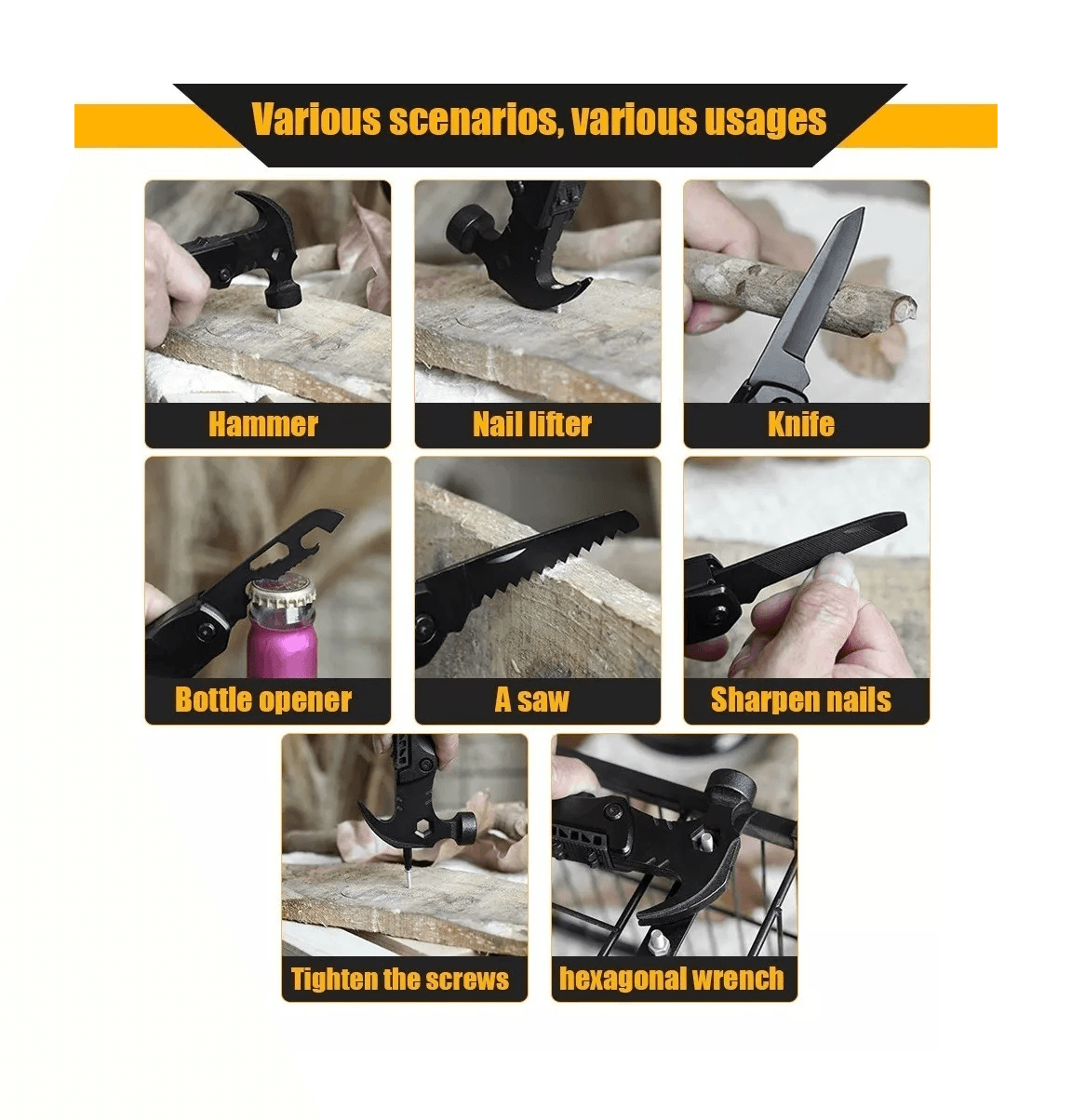 Various scenarios, various usages

Hammer

Nail lifter

Knife

Bottle opener

A saw

Sharpen nails

Tighten the screws

hexagonal wrench