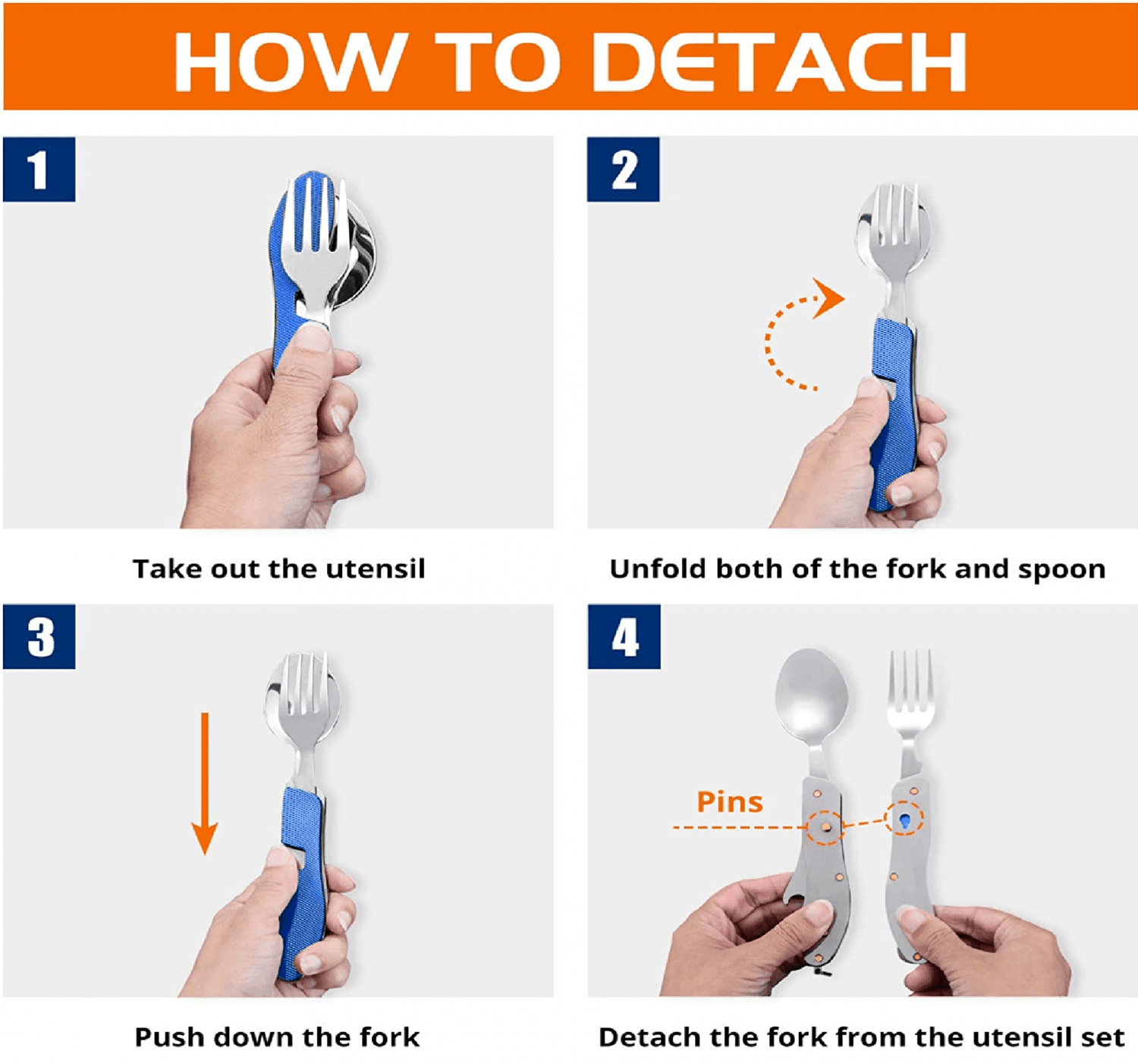 HOW TO DETACH

1

Take out the utensil

2

Unfold both of the fork and spoon

3

Push down the fork

4

Pins

Detach the fork from the utensil set